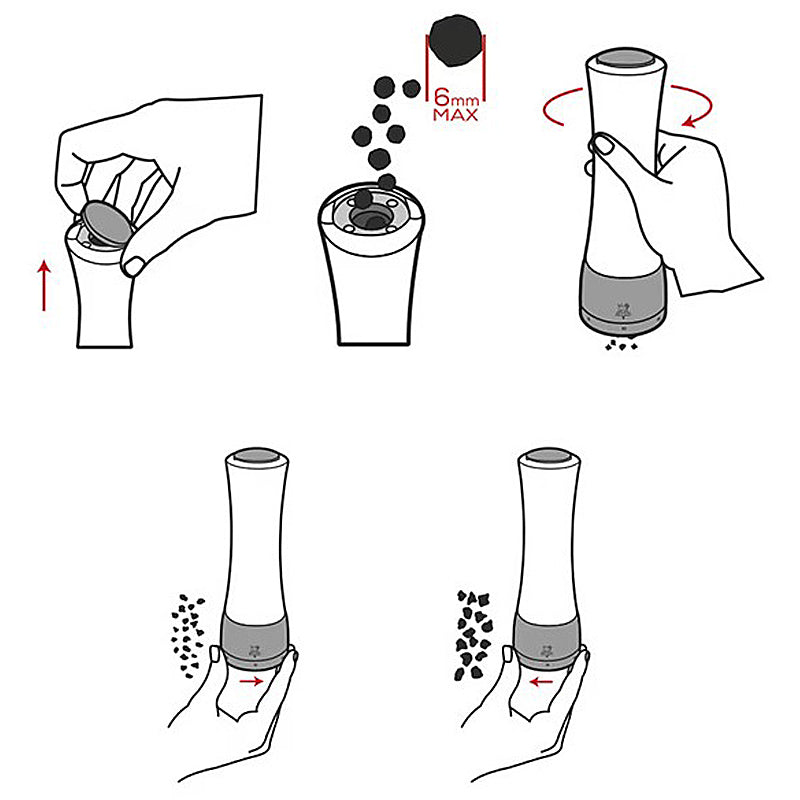 6mm MAX